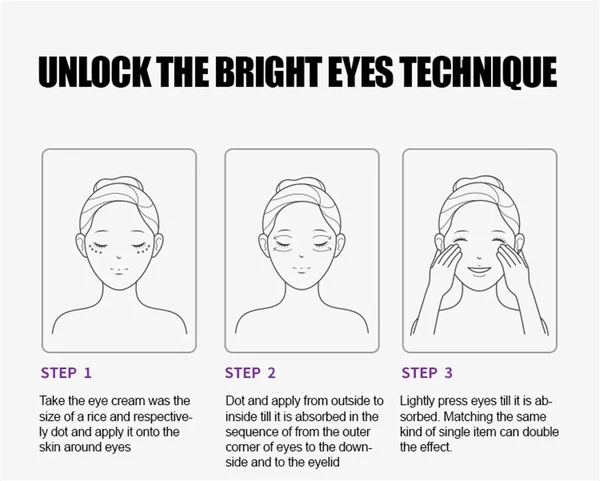 UNLOCK THE BRIGHT EYES TECHNIQUE

STEP 1

Take the eye cream was the size of a rice and respectively dot and apply it onto the skin around eyes

STEP 2

Dot and apply from outside to inside till it is absorbed in the sequence of from the outer corner of eyes to the downside and to the eyelid

STEP 3

Lightly press eyes till it is absorbed. Matching the same kind of single item can double the effect.