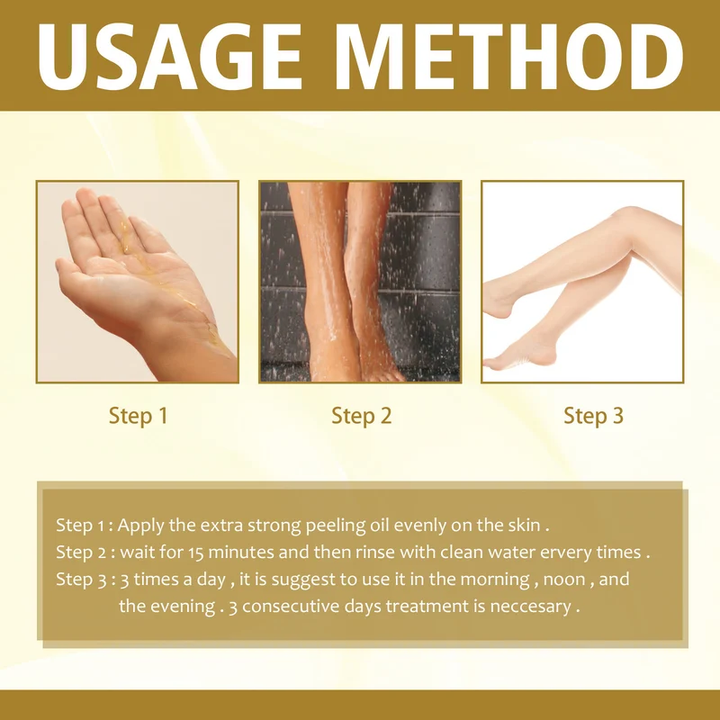 USAGE METHOD

Step 1

Step 2

Step 3

Step 1 : Apply the extra strong peeling oil evenly on the skin .
Step 2 : wait for 15 minutes and then rinse with clean water ervery times .
Step 3 : 3 times a day , it is suggest to use it in the morning , noon , and the evening . 3 consecutive days treatment is neccesary .