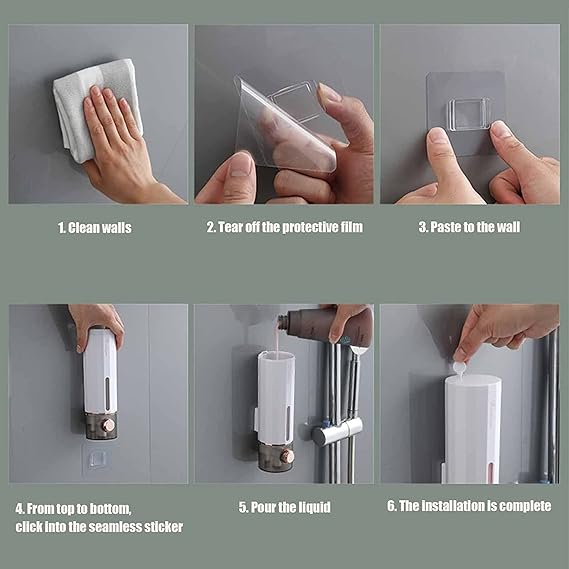 1. Clean walls

2. Tear off the protective film

3. Paste to the wall

4. From top to bottom, click into the seamless sticker

5. Pour the liquid

6. The installation is complete