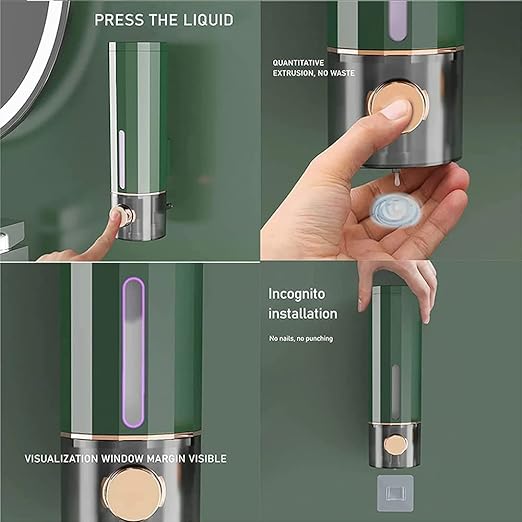 PRESS THE LIQUID

QUANTITATIVE EXTRUSION, NO WASTE

VISUALIZATION WINDOW MARGIN VISIBLE

Incognito installation

No nails, no punching