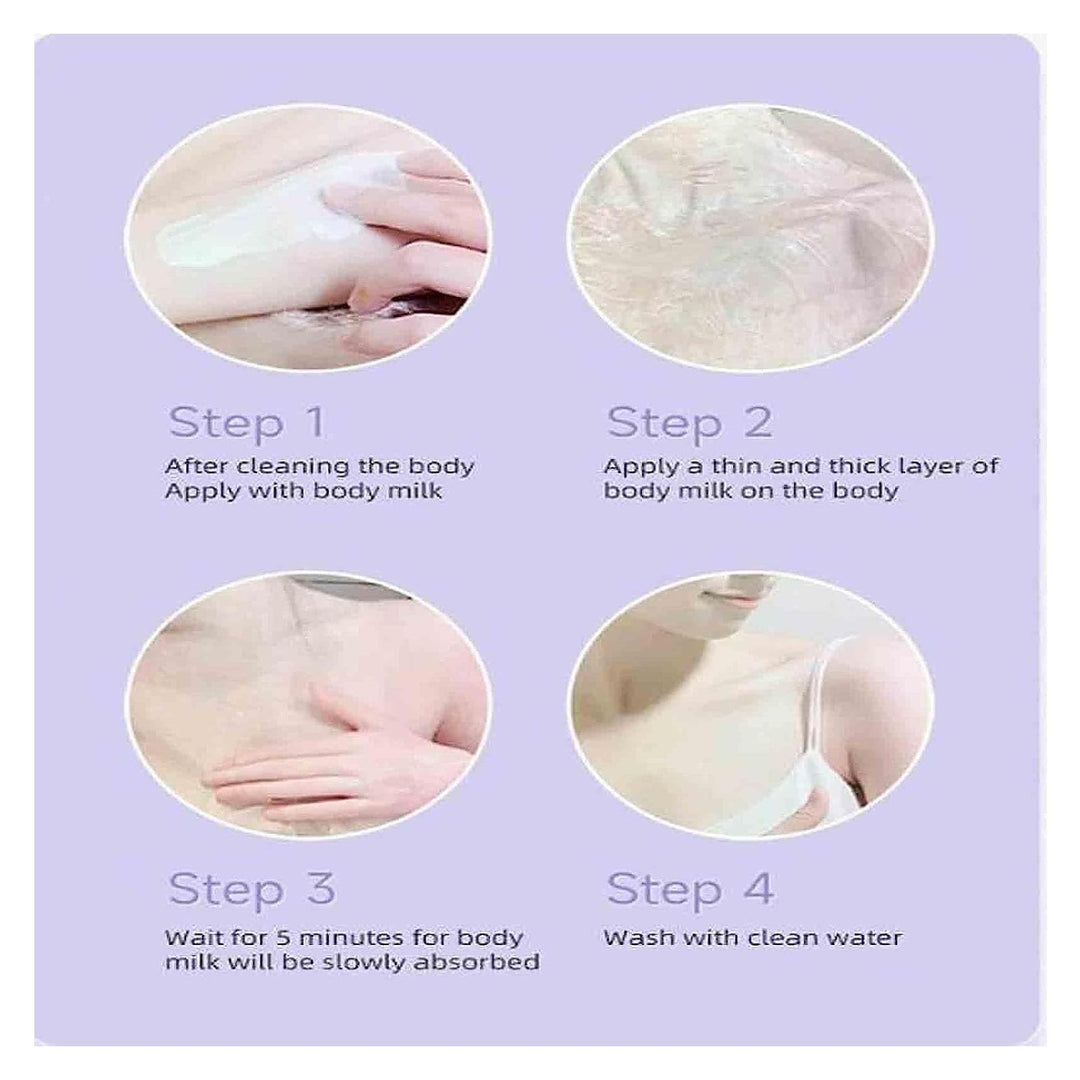 Step 1
After cleaning the body
Apply with body milk

Step 2
Apply a thin and thick layer of
body milk on the body

Step 3
Wait for 5 minutes for body
milk will be slowly absorbed

Step 4
Wash with clean water