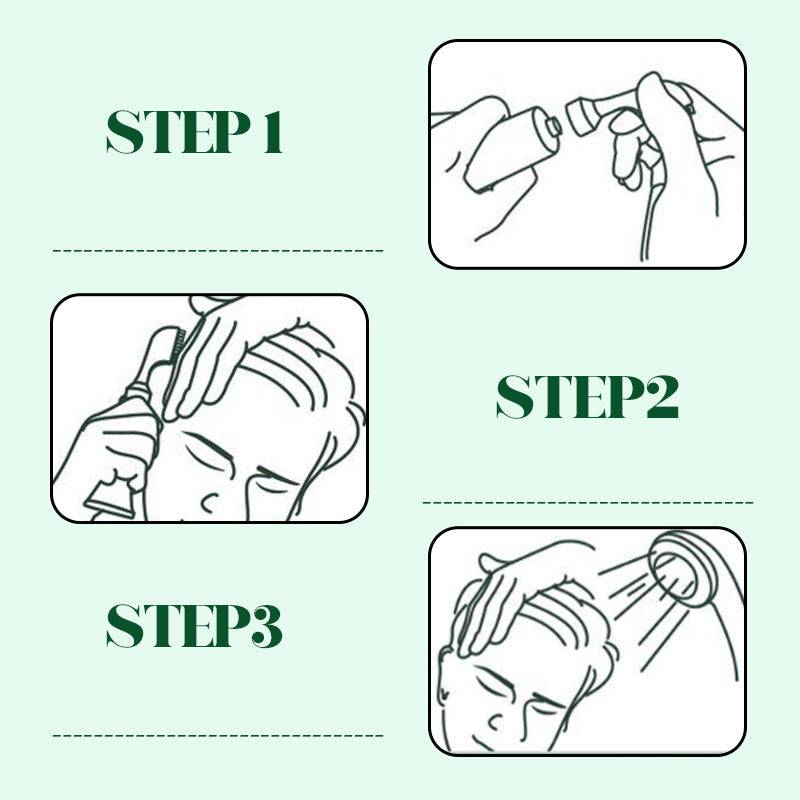 STEP 1

STEP2

STEP3