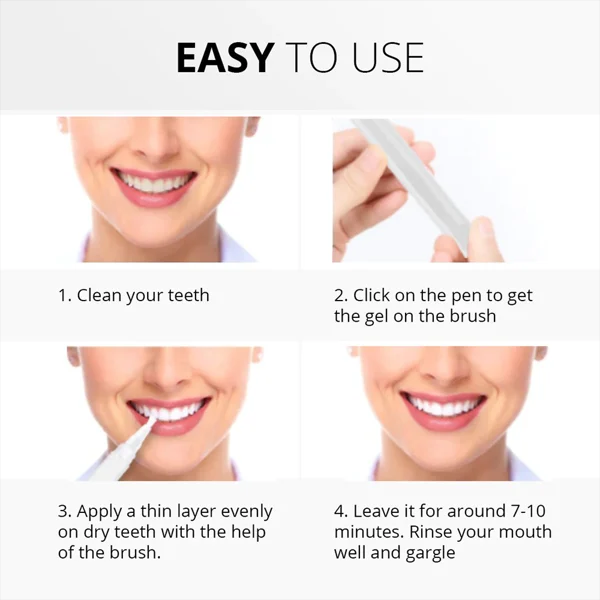 EASY TO USE

1. Clean your teeth

2. Click on the pen to get the gel on the brush

3. Apply a thin layer evenly on dry teeth with the help of the brush.

4. Leave it for around 7-10 minutes. Rinse your mouth well and gargle