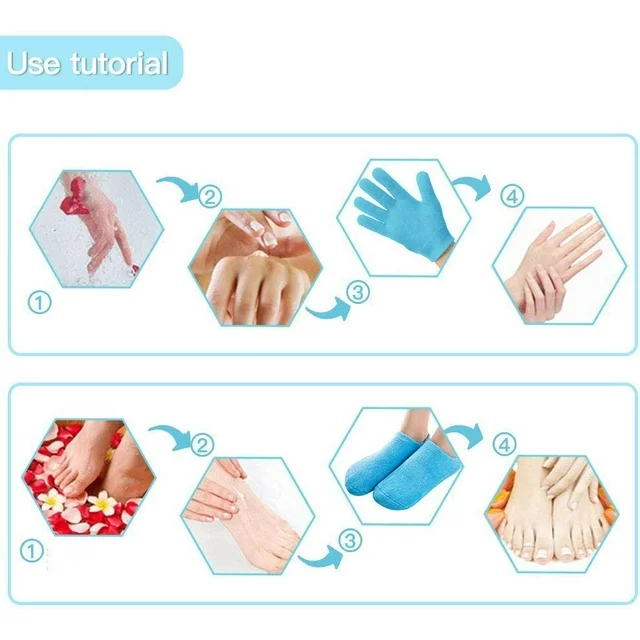 Use tutorial

①
②
③
④

①
②
③
④