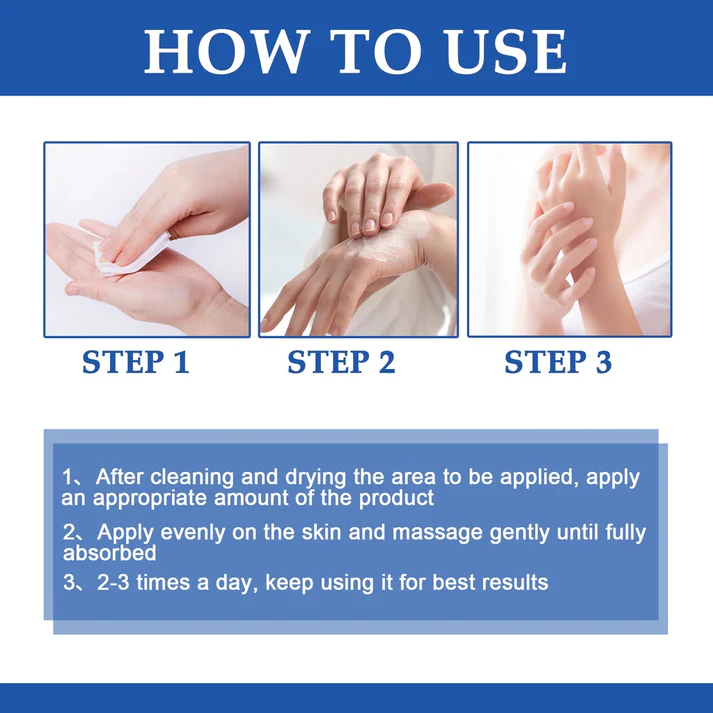 HOW TO USE

STEP 1

STEP 2

STEP 3

1、After cleaning and drying the area to be applied, apply an appropriate amount of the product

2、Apply evenly on the skin and massage gently until fully absorbed

3、2-3 times a day, keep using it for best results