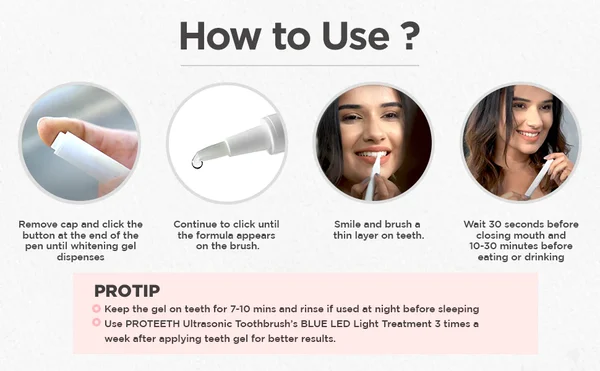 How to Use ?

Remove cap and click the button at the end of the pen until whitening gel dispenses

Continue to click until the formula appears on the brush.

Smile and brush a thin layer on teeth.

Wait 30 seconds before closing mouth and 10-30 minutes before eating or drinking

PROTIP

Keep the gel on teeth for 7-10 mins and rinse if used at night before sleeping

Use PROTEETH Ultrasonic Toothbrush's BLUE LED Light Treatment 3 times a week after applying teeth gel for better results.