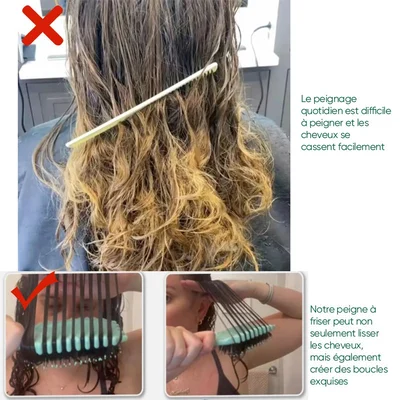 Le peignage quotidien est difficile à peigner et les cheveux se cassent facilement

Notre peigne à friser peut non seulement lisser les cheveux, mais également créer des boucles exquises