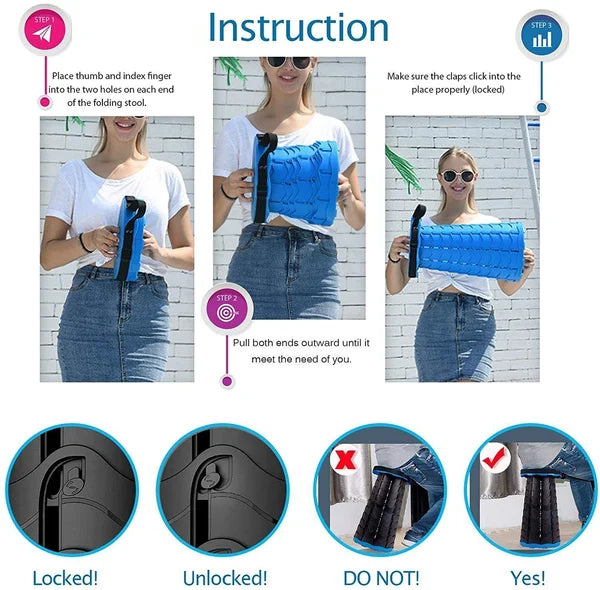 Instruction

STEP 1

Place thumb and index finger into the two holes on each end of the folding stool.

STEP 2

Pull both ends outward until it meet the need of you.

STEP 3

Make sure the claps click into the place properly (locked)

Locked!

Unlocked!

DO NOT!

Yes!