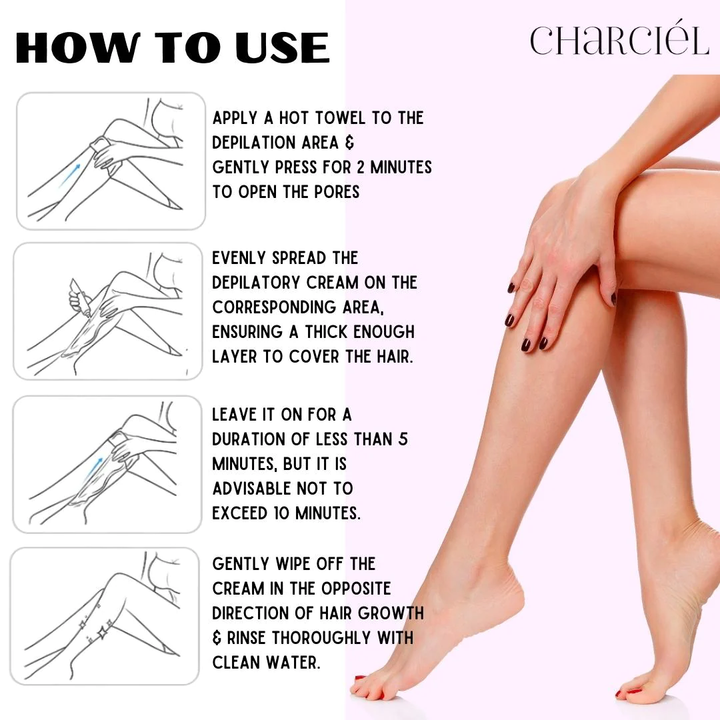 HOW TO USE

CHARCIÉL

APPLY A HOT TOWEL TO THE DEPILATION AREA & GENTLY PRESS FOR 2 MINUTES TO OPEN THE PORES

EVENLY SPREAD THE DEPILATORY CREAM ON THE CORRESPONDING AREA, ENSURING A THICK ENOUGH LAYER TO COVER THE HAIR.

LEAVE IT ON FOR A DURATION OF LESS THAN 5 MINUTES, BUT IT IS ADVISABLE NOT TO EXCEED 10 MINUTES.

GENTLY WIPE OFF THE CREAM IN THE OPPOSITE DIRECTION OF HAIR GROWTH & RINSE THOROUGHLY WITH CLEAN WATER.