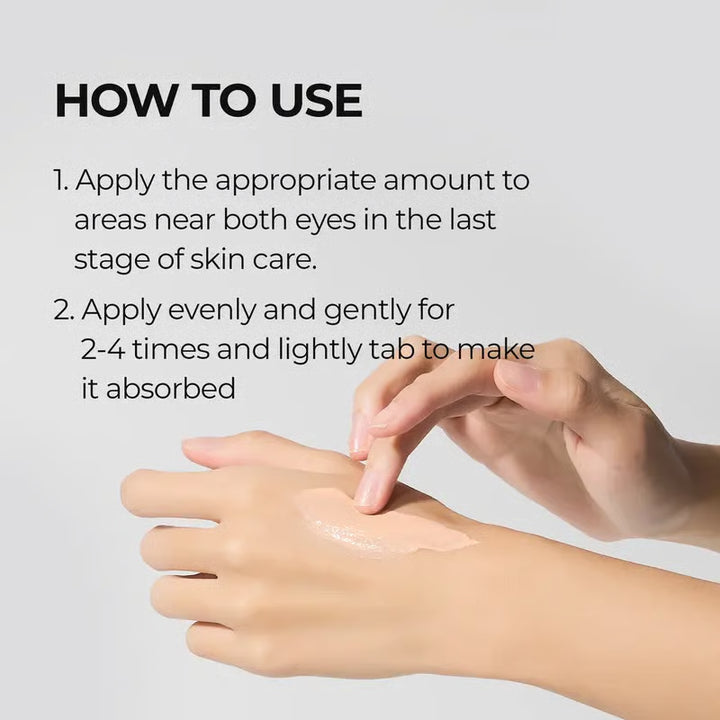 HOW TO USE

1. Apply the appropriate amount to areas near both eyes in the last stage of skin care.

2. Apply evenly and gently for 2-4 times and lightly tab to make it absorbed