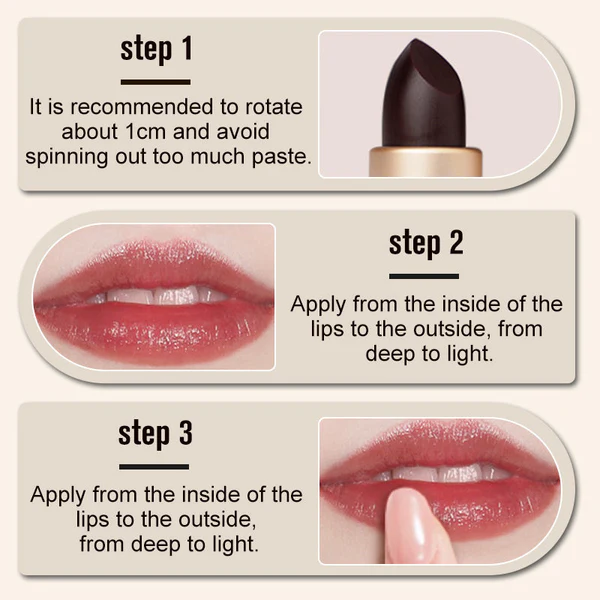 step 1

It is recommended to rotate about 1cm and avoid spinning out too much paste.

step 2

Apply from the inside of the lips to the outside, from deep to light.

step 3

Apply from the inside of the lips to the outside, from deep to light.