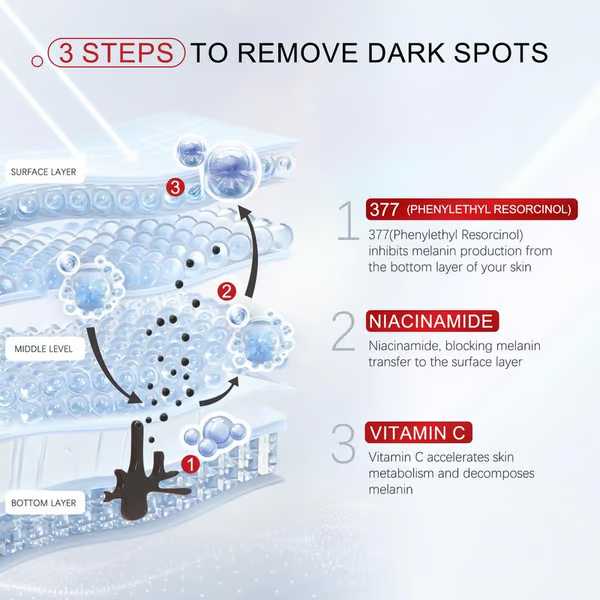 3 STEPS TO REMOVE DARK SPOTS

SURFACE LAYER

3

2

MIDDLE LEVEL

1

BOTTOM LAYER

1 377 (PHENYLETHYL RESORCINOL)

377(Phenylethyl Resorcinol) inhibits melanin production from the bottom layer of your skin

2 NIACINAMIDE

Niacinamide, blocking melanin transfer to the surface layer

3 VITAMIN C

Vitamin C accelerates skin metabolism and decomposes melanin