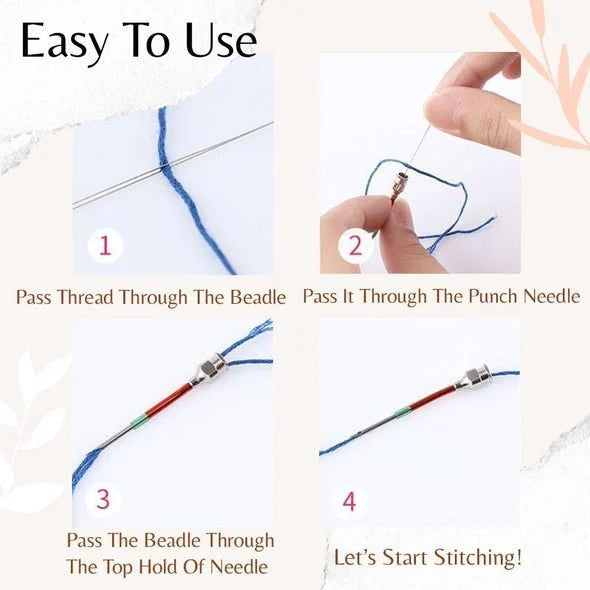 Easy To Use

1

Pass Thread Through The Beadle

2

Pass It Through The Punch Needle

3

Pass The Beadle Through The Top Hold Of Needle

4

Let's Start Stitching!