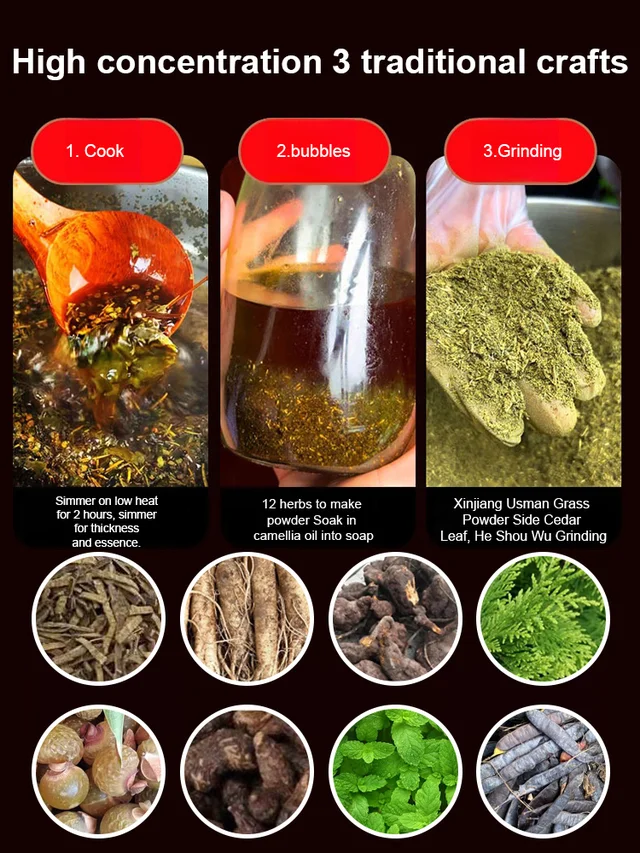 High concentration 3 traditional crafts

1. Cook

2.bubbles

3.Grinding

Simmer on low heat for 2 hours, simmer for thickness and essence.

12 herbs to make powder Soak in camellia oil into soap

Xinjiang Usman Grass Powder Side Cedar Leaf, He Shou Wu Grinding