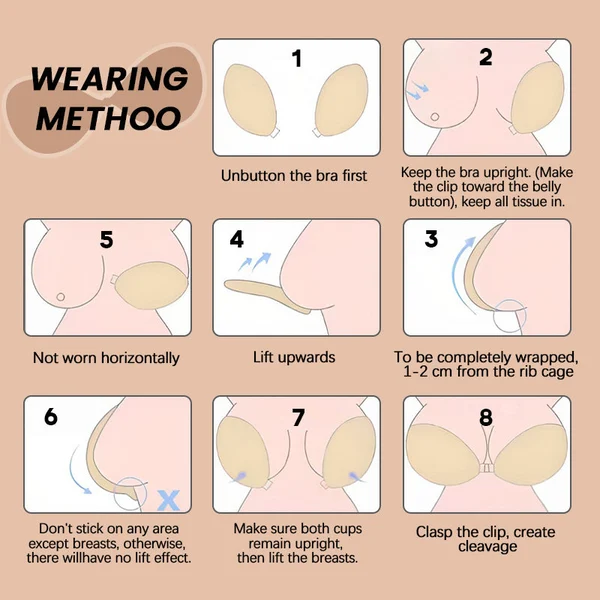 WEARING METHOO

1

Unbutton the bra first

2

Keep the bra upright. (Make the clip toward the belly button), keep all tissue in.

5

Not worn horizontally

4

Lift upwards

3

To be completely wrapped, 1-2 cm from the rib cage

6

X

Don't stick on any area except breasts, otherwise, there willhave no lift effect.

7

Make sure both cups remain upright, then lift the breasts.

8

Clasp the clip, create cleavage