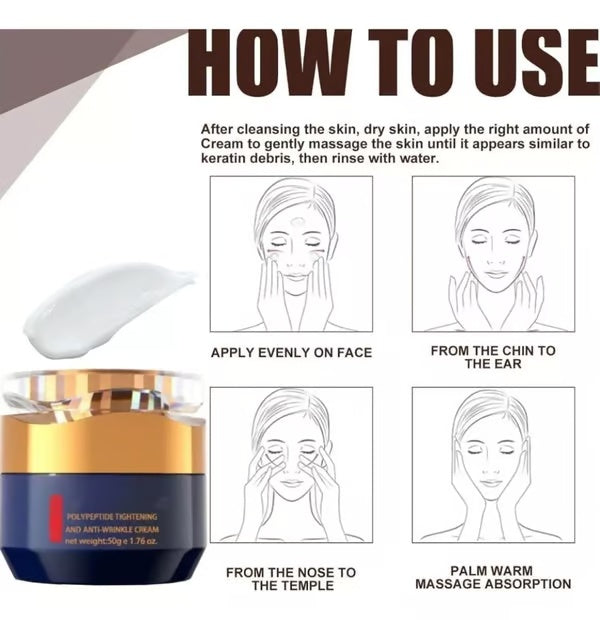 HOW TO USE

After cleansing the skin, dry skin, apply the right amount of Cream to gently massage the skin until it appears similar to keratin debris, then rinse with water.

APPLY EVENLY ON FACE

FROM THE CHIN TO THE EAR

FROM THE NOSE TO THE TEMPLE

PALM WARM MASSAGE ABSORPTION

POLYPEPTIDE TIGHTENING AND ANTI-WRINKLE CREAM net weight:50g e 1.76 oz.