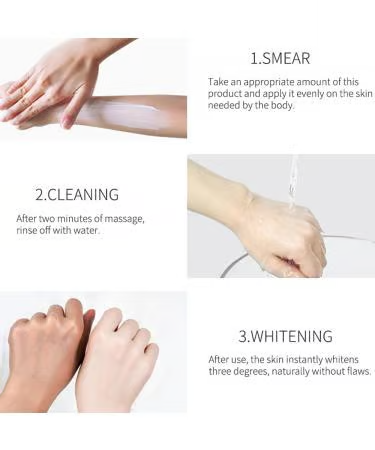 1.SMEAR

Take an appropriate amount of this product and apply it evenly on the skin needed by the body.

2.CLEANING

After two minutes of massage, rinse off with water.

3.WHITENING

After use, the skin instantly whitens three degrees, naturally without flaws.