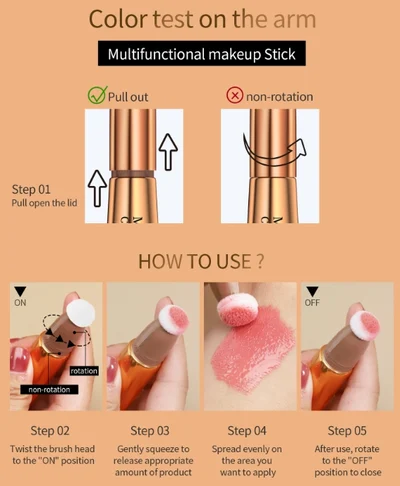 Color test on the arm

Multifunctional makeup Stick

Pull out

non-rotation

Step 01
Pull open the lid

HOW TO USE ?

ON

rotation

non-rotation

OFF

Step 02
Twist the brush head to the "ON" position

Step 03
Gently squeeze to release appropriate amount of product

Step 04
Spread evenly on the area you want to apply

Step 05
After use, rotate to the "OFF" position to close