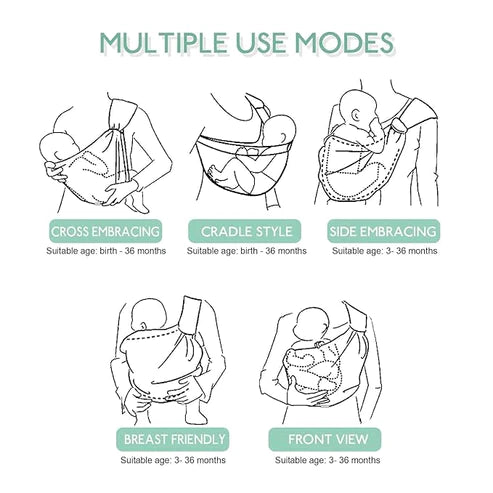 MULTIPLE USE MODES

CROSS EMBRACING
Suitable age: birth - 36 months

CRADLE STYLE
Suitable age: birth - 36 months

SIDE EMBRACING
Suitable age: 3- 36 months

BREAST FRIENDLY
Suitable age: 3- 36 months

FRONT VIEW
Suitable age: 3- 36 months