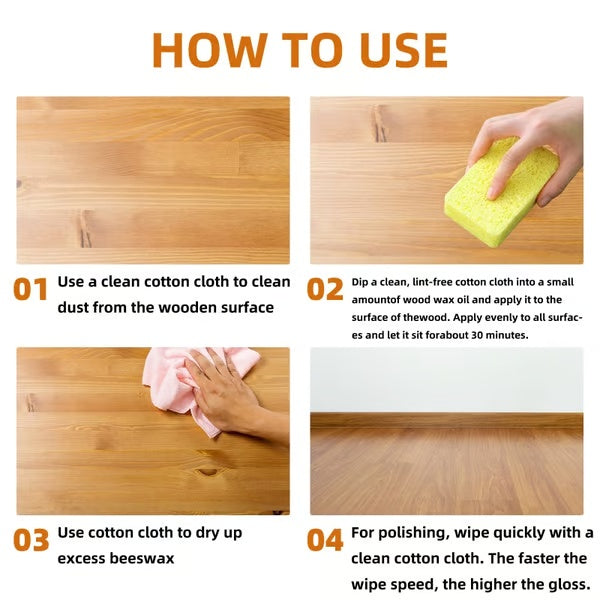 HOW TO USE

01 Use a clean cotton cloth to clean dust from the wooden surface

02 Dip a clean, lint-free cotton cloth into a small amountof wood wax oil and apply it to the surface of thewood. Apply evenly to all surfaces and let it sit forabout 30 minutes.

03 Use cotton cloth to dry up excess beeswax

04 For polishing, wipe quickly with a clean cotton cloth. The faster the wipe speed, the higher the gloss.