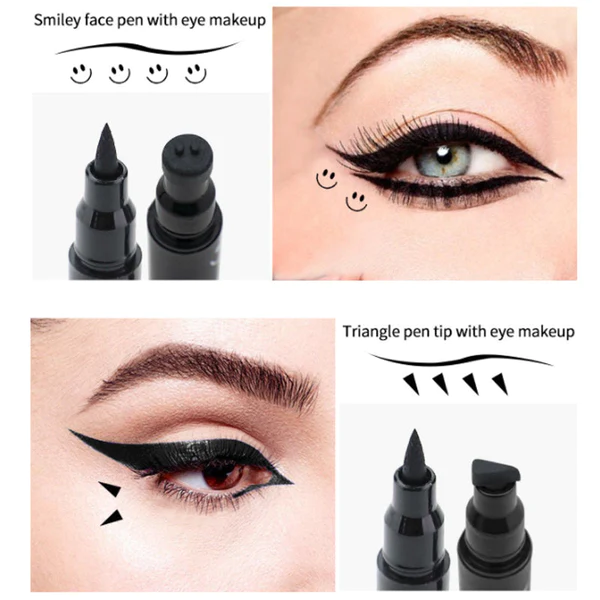 Smiley face pen with eye makeup

Triangle pen tip with eye makeup