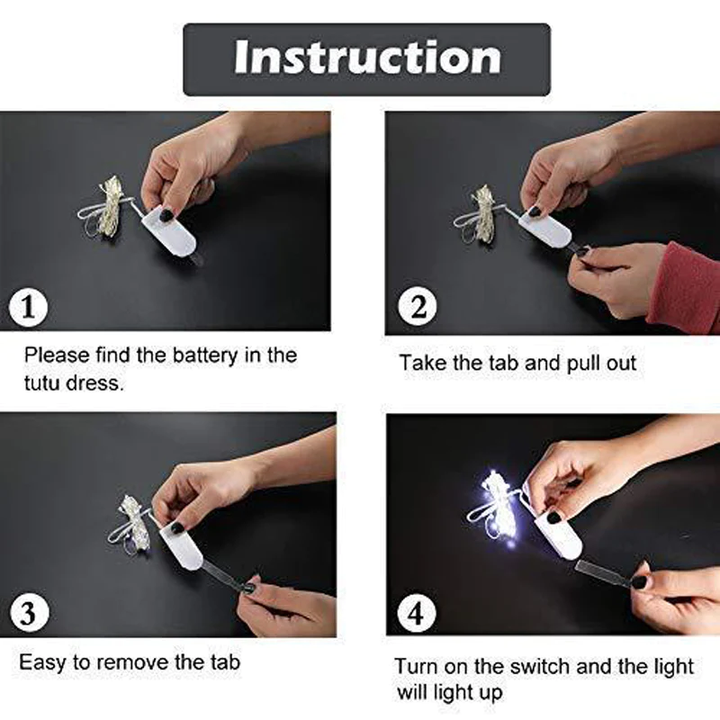 Instruction

1

Please find the battery in the tutu dress.

2

Take the tab and pull out

3

Easy to remove the tab

4

Turn on the switch and the light will light up