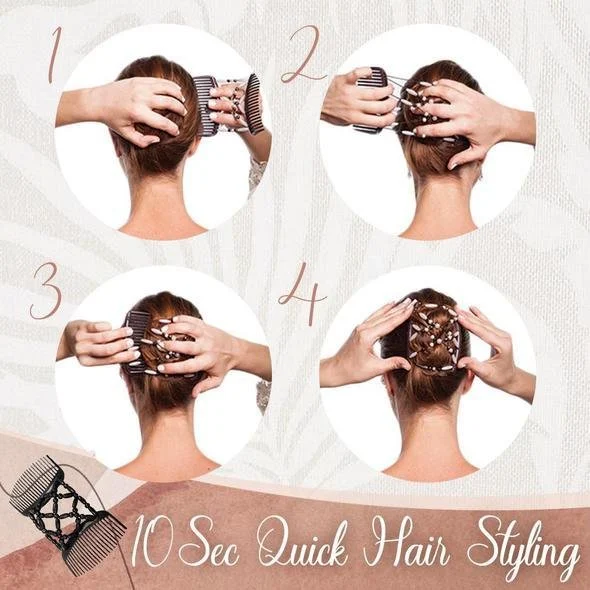 1

2

3

4

10 Sec Quick Hair Styling