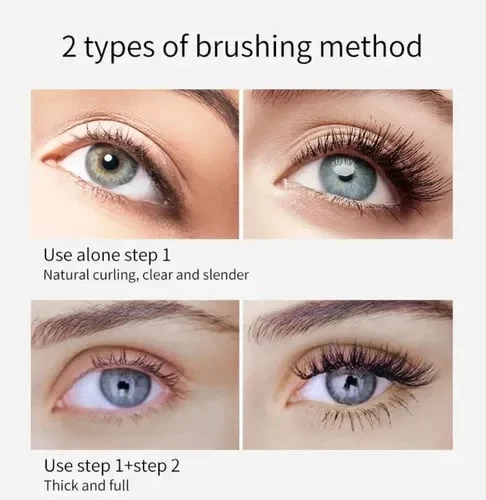 2 types of brushing method

Use alone step 1
Natural curling, clear and slender

Use step 1+step 2
Thick and full