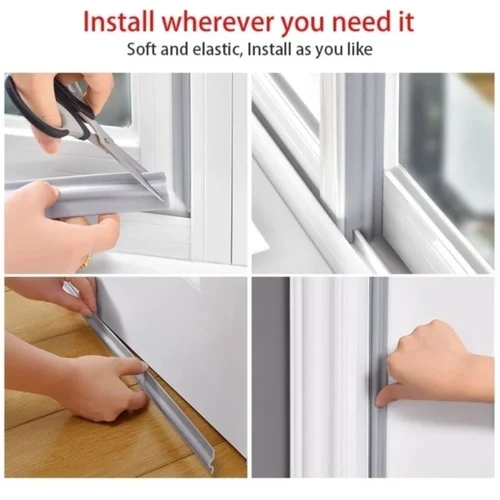 Install wherever you need it
Soft and elastic, Install as you like