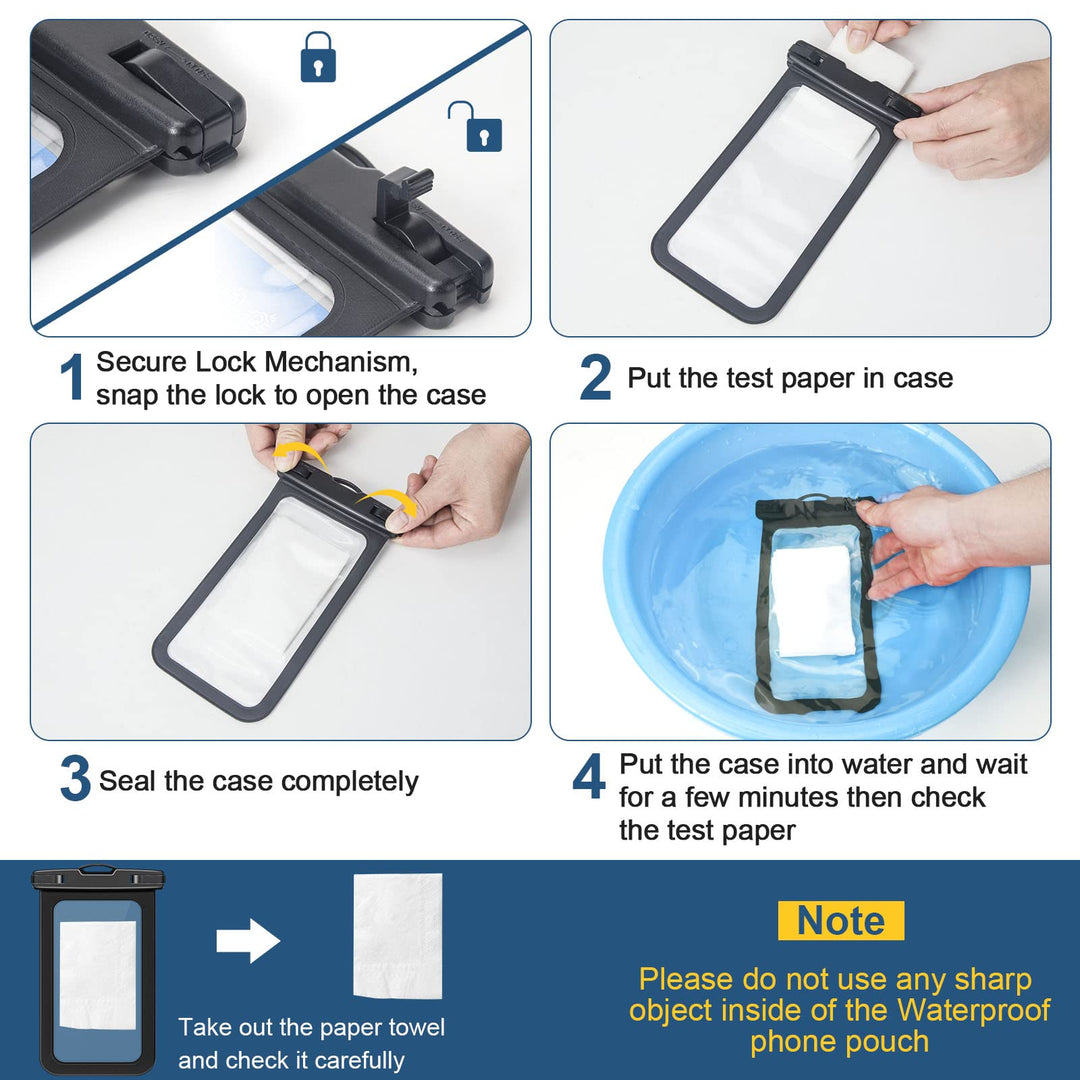 1 Secure Lock Mechanism, snap the lock to open the case

2 Put the test paper in case

3 Seal the case completely

4 Put the case into water and wait for a few minutes then check the test paper

Take out the paper towel and check it carefully

Note

Please do not use any sharp object inside of the Waterproof phone pouch