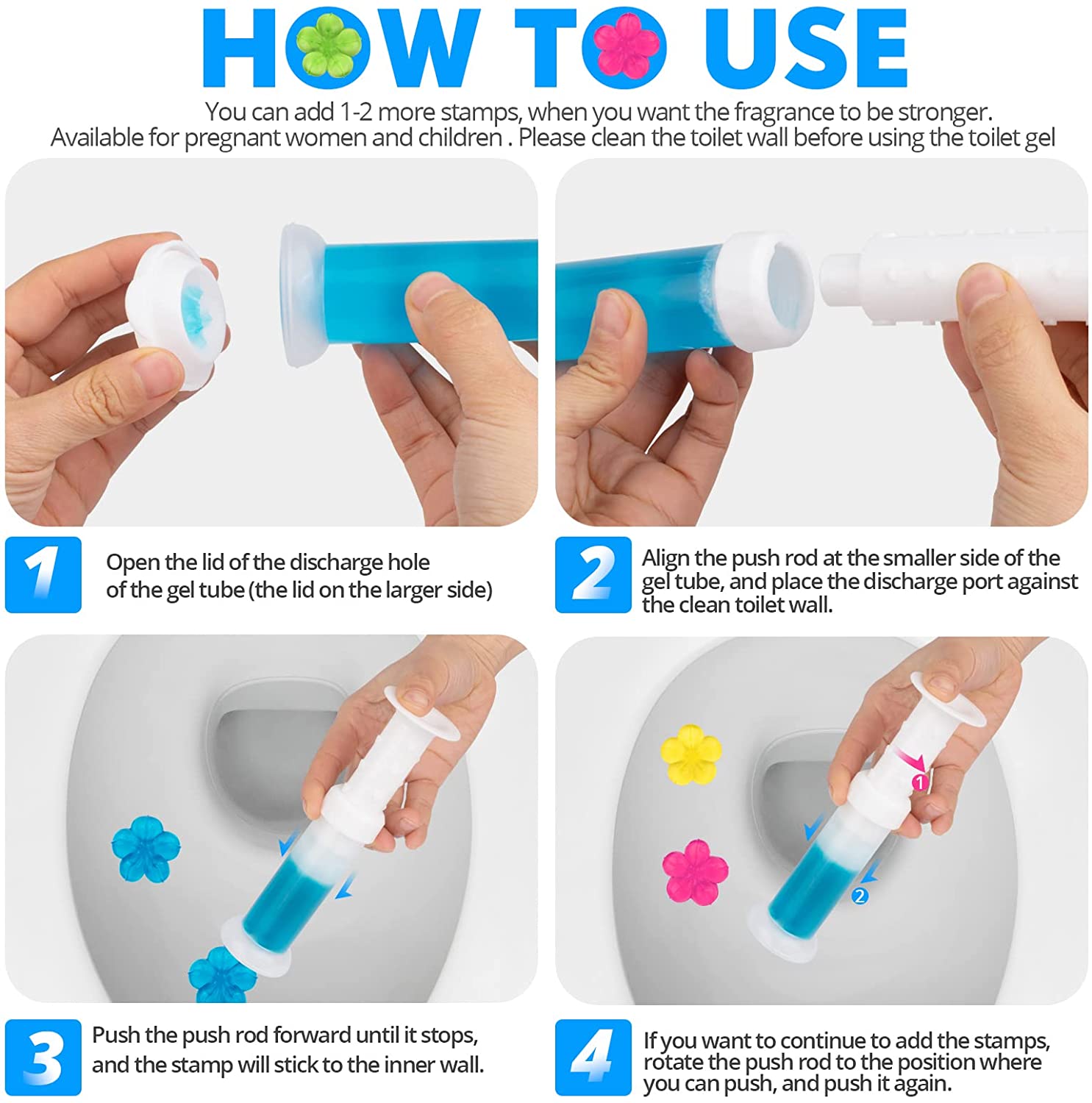 HOW TO USE

You can add 1-2 more stamps, when you want the fragrance to be stronger.
Available for pregnant women and children . Please clean the toilet wall before using the toilet gel

1 Open the lid of the discharge hole of the gel tube (the lid on the larger side)

2 Align the push rod at the smaller side of the gel tube, and place the discharge port against the clean toilet wall.

1

2

3 Push the push rod forward until it stops, and the stamp will stick to the inner wall.

4 If you want to continue to add the stamps, rotate the push rod to the position where you can push, and push it again.