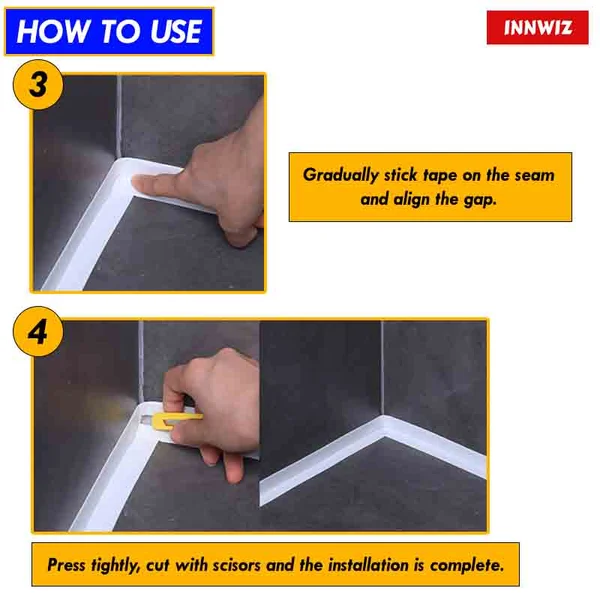 HOW TO USE

INNWIZ

3

Gradually stick tape on the seam and align the gap.

4

Press tightly, cut with scisors and the installation is complete.