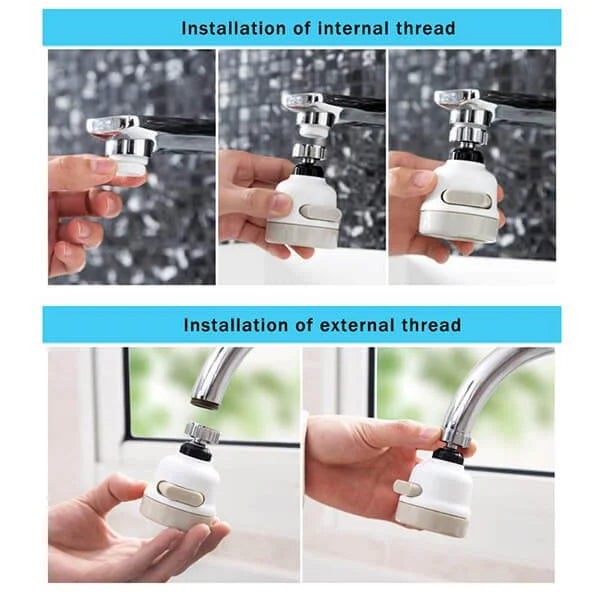 Installation of internal thread

Installation of external thread