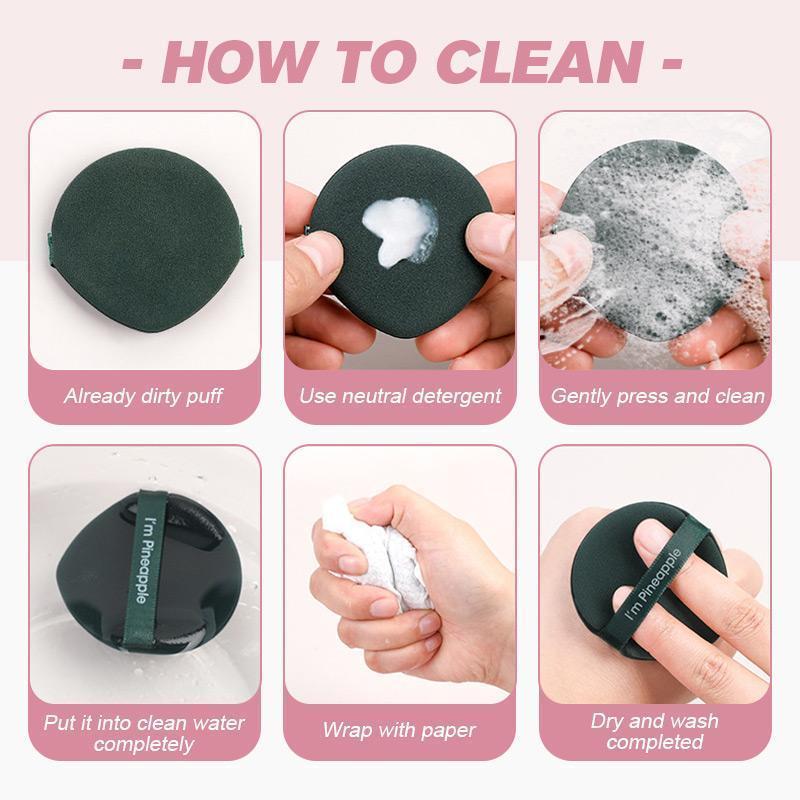 - HOW TO CLEAN -

Already dirty puff

Use neutral detergent

Gently press and clean

I'm Pineapple

Put it into clean water completely

Wrap with paper

I'm Pineapple

Dry and wash completed