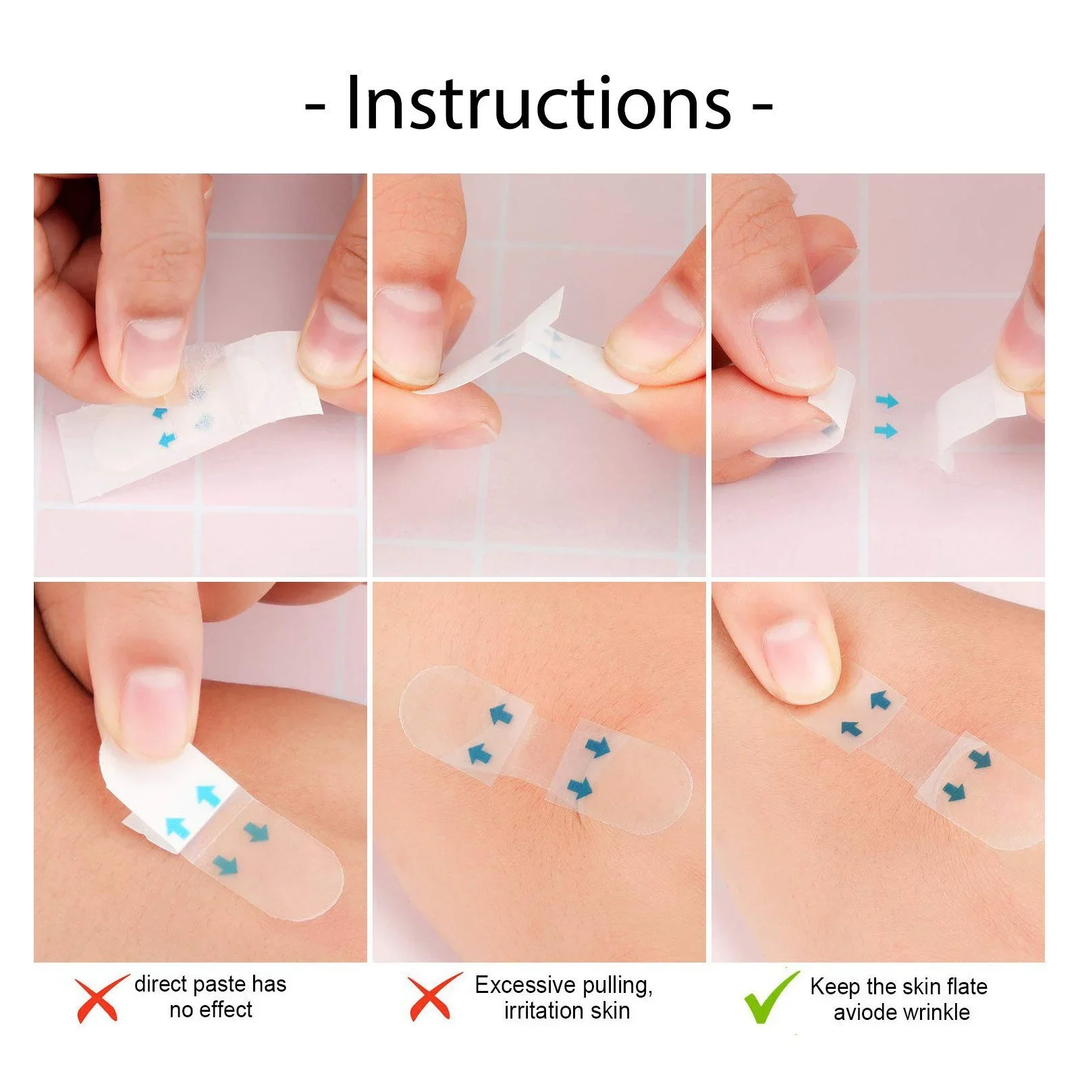 - Instructions -

direct paste has no effect

Excessive pulling, irritation skin

Keep the skin flate aviode wrinkle