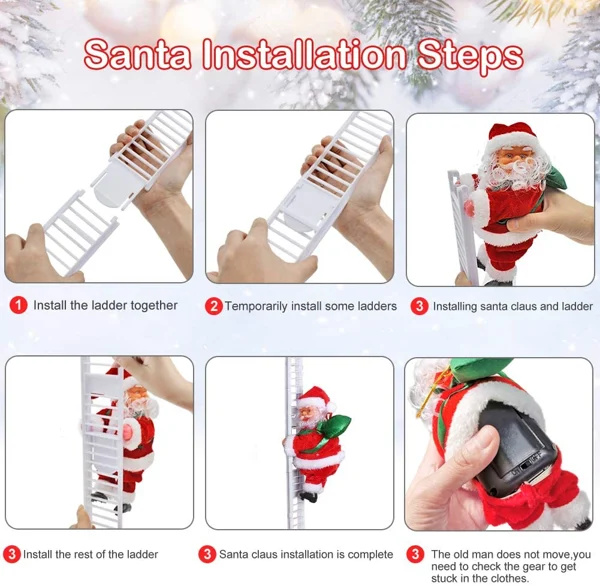 Santa Installation Steps

1 Install the ladder together

2 Temporarily install some ladders

3 Installing santa claus and ladder

3 Install the rest of the ladder

3 Santa claus installation is complete

3 The old man does not move,you need to check the gear to get stuck in the clothes.