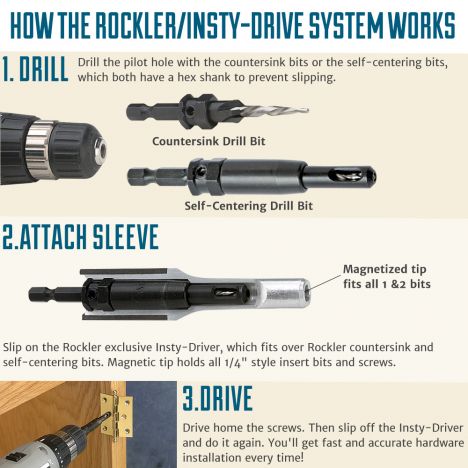 HOW THE ROCKLER/INSTY-DRIVE SYSTEM WORKS

1. DRILL Drill the pilot hole with the countersink bits or the self-centering bits, which both have a hex shank to prevent slipping.

Countersink Drill Bit

Self-Centering Drill Bit

2.ATTACH SLEEVE

Magnetized tip fits all 1 &2 bits

Slip on the Rockler exclusive Insty-Driver, which fits over Rockler countersink and self-centering bits. Magnetic tip holds all 1/4" style insert bits and screws.

3.DRIVE

Drive home the screws. Then slip off the Insty-Driver and do it again. You'll get fast and accurate hardware installation every time!